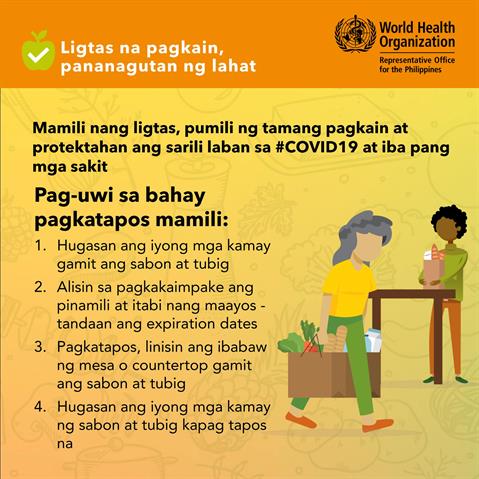 Ligtas na pagkain, pananagutan ng lahat

World Health Organization
Representative Office for the Philippines

Mamili nang ligtas, pumili ng tamang pagkain at protektahan ang sarili laban sa #COVID19 at iba pang mga sakit

Pag-uwi sa bahay pagkatapos mamili:

1. Hugasan ang iyong mga kamay gamit ang sabon at tubig
2. Alisin sa pagkakaimpake ang pinamili at itabi nang maayos - tandaan ang expiration dates
3. Pagkatapos, linisin ang ibabaw ng mesa o countertop gamit ang sabon at tubig
4. Hugasan ang iyong mga kamay ng sabon at tubig kapag tapos na