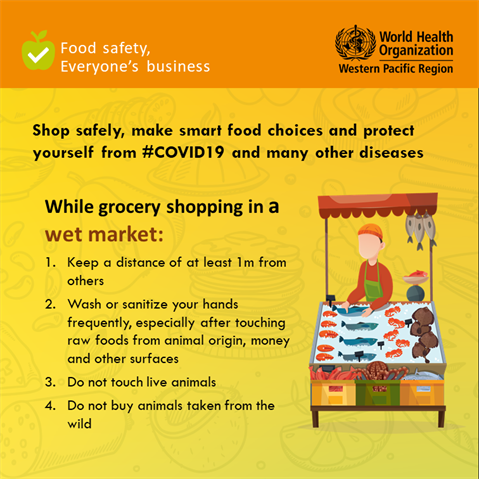 Food safety, Everyone's business

World Health Organization
Western Pacific Region

Shop safely, make smart food choices and protect yourself from #COVID19 and many other diseases

While grocery shopping in a wet market:

1. Keep a distance of at least 1m from others
2. Wash or sanitize your hands frequently, especially after touching raw foods from animal origin, money and other surfaces
3. Do not touch live animals
4. Do not buy animals taken from the wild