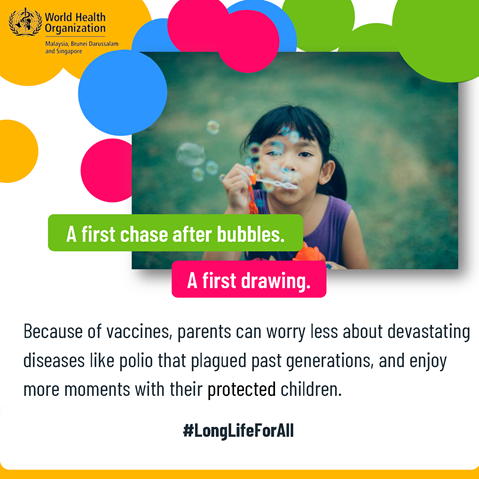 World Health Organization
Malaysia, Brunei Darussalam and Singapore

A first chase after bubbles.

A first drawing.

Because of vaccines, parents can worry less about devastating diseases like polio that plagued past generations, and enjoy more moments with their protected children.

#LongLifeForAll