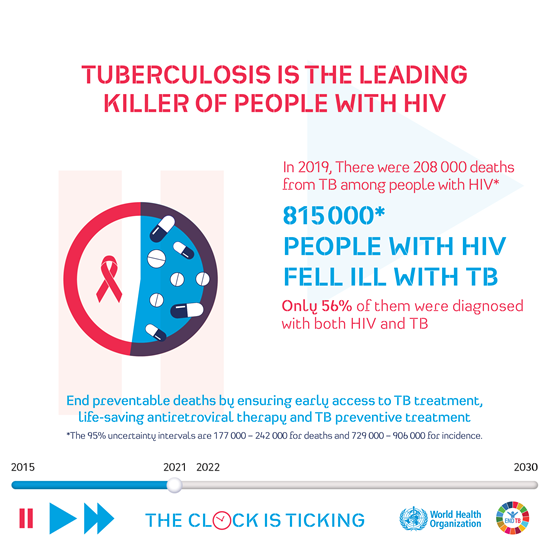 TUBERCULOSIS IS THE LEADING KILLER OF PEOPLE WITH HIV

In 2019, There were 208 000 deaths from TB among people with HIV*

815 000*
PEOPLE WITH HIV FELL ILL WITH TB

Only 56% of them were diagnosed with both HIV and TB

End preventable deaths by ensuring early access to TB treatment, life-saving antiretroviral therapy and TB preventive treatment

*The 95% uncertainty intervals are 177 000 – 242 000 for deaths and 729 000 – 906 000 for incidence.

2015
2021
2022
2030

THE CLOCK IS TICKING

World Health Organization

END TB